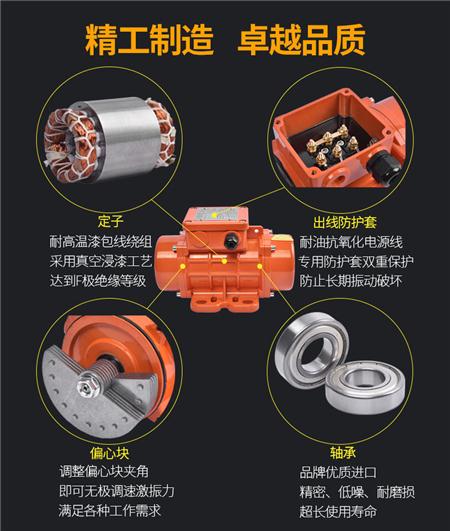 精工制造 卓越品质

定子
耐高温漆包线绕组
采用真空浸漆工艺
达到F极绝缘等级

出线防护套
耐油抗氧化电源线
专用防护套双重保护
防止长期振动破坏

偏心块
调整偏心块夹角
即可无极调速激振力
满足各种工作需求

轴承
品牌优质进口
精密、低噪、耐磨损
超长使用寿命